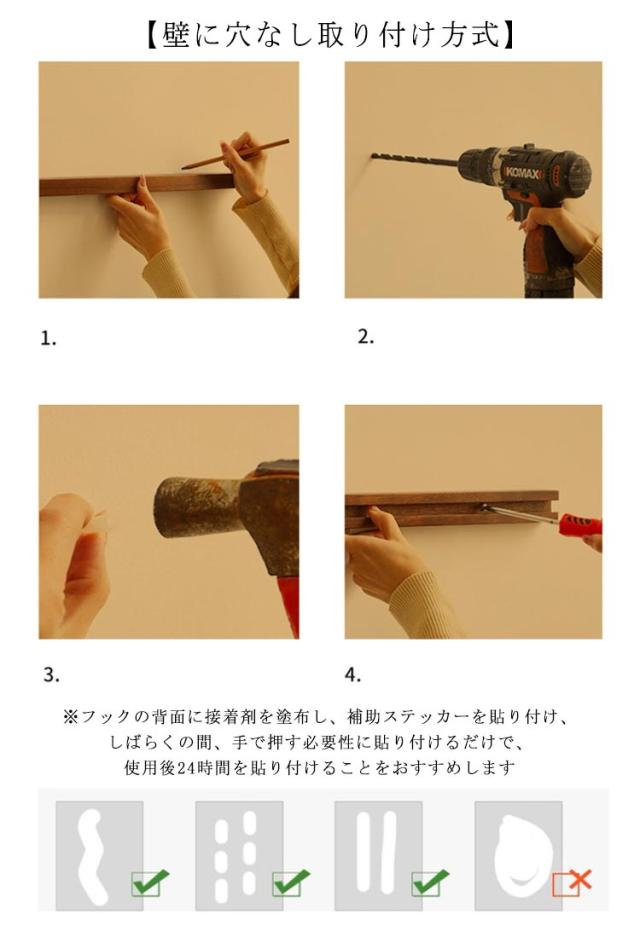 【壁に穴なし取り付け方式】

KOMAX

1.

2.

3.

4.

※フックの背面に接着剤を塗布し、補助ステッカーを貼り付け、しばらくの間、手で押す必要性に貼り付けるだけで、使用後24時間を貼り付けることをおすすめします