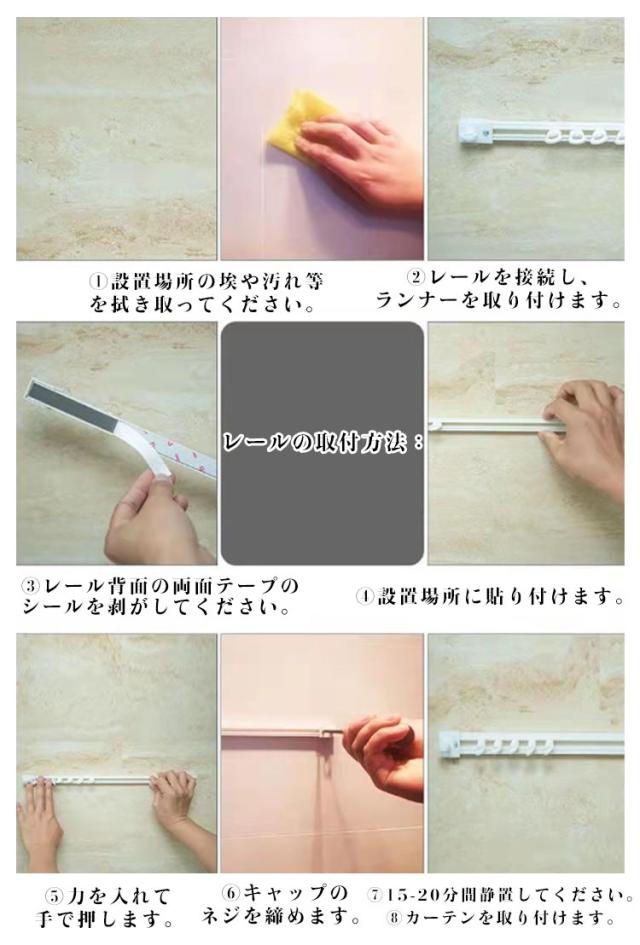 ①設置場所の埃や汚れ等を拭き取ってください。

②レールを接続し、ランナーを取り付けます。

レールの取付方法：

③レール背面の両面テープのシールを剥がしてください。

④設置場所に貼り付けます。

⑤力を入れて手で押します。

⑥キャップのネジを締めます。

⑦15-20分間静置してください。
⑧カーテンを取り付けます。