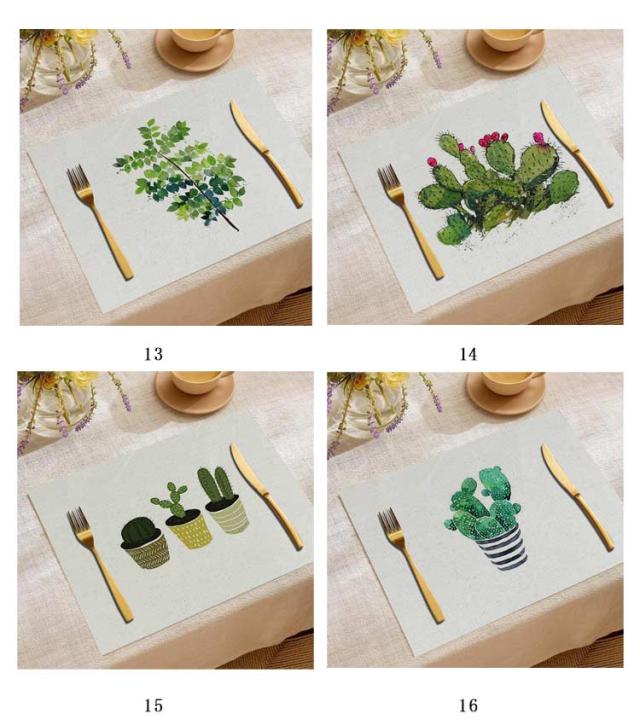 13

14

15

16