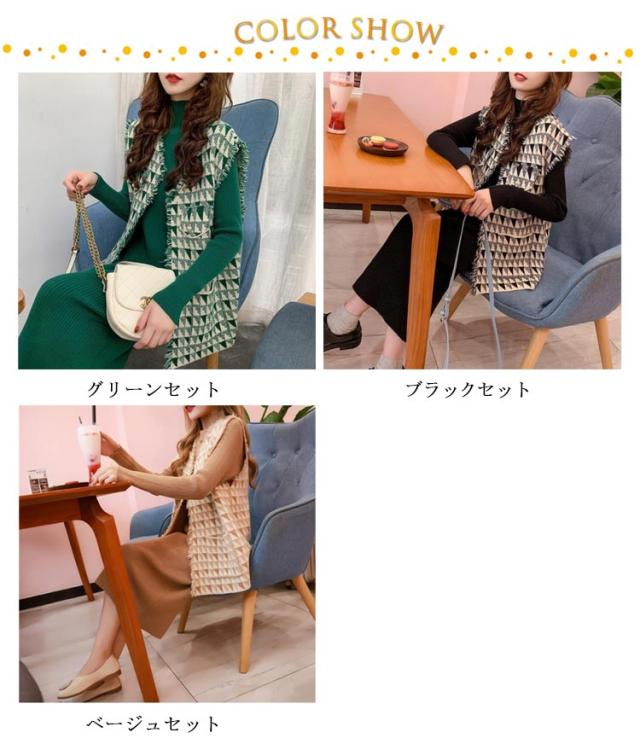 COLOR SHOW

グリーンセット

ブラックセット

ベージュセット