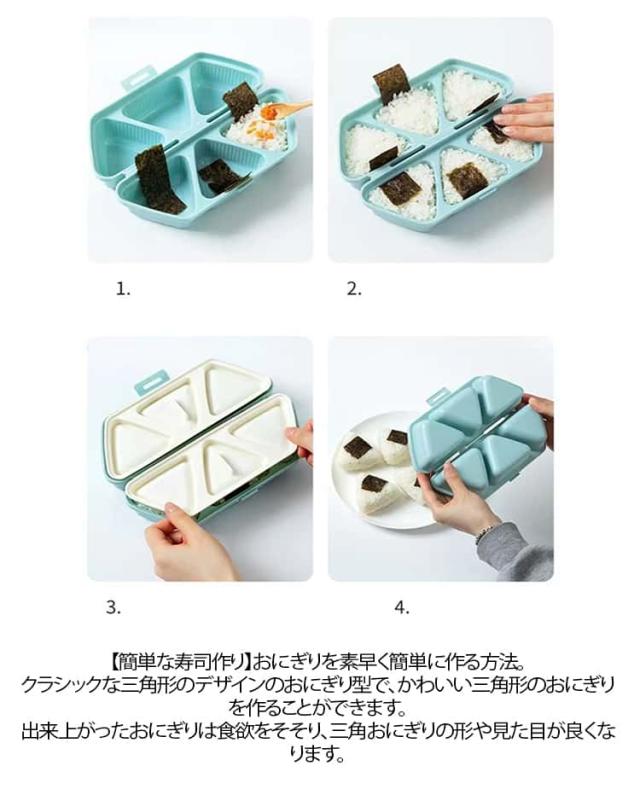 1.

2.

3.

4.

【簡単な寿司作り】おにぎりを素早く簡単に作る方法。
クラシックな三角形のデザインのおにぎり型で、かわいい三角形のおにぎりを作ることができます。
出来上がったおにぎりは食欲をそそり、三角おにぎりの形や見た目が良くなります。