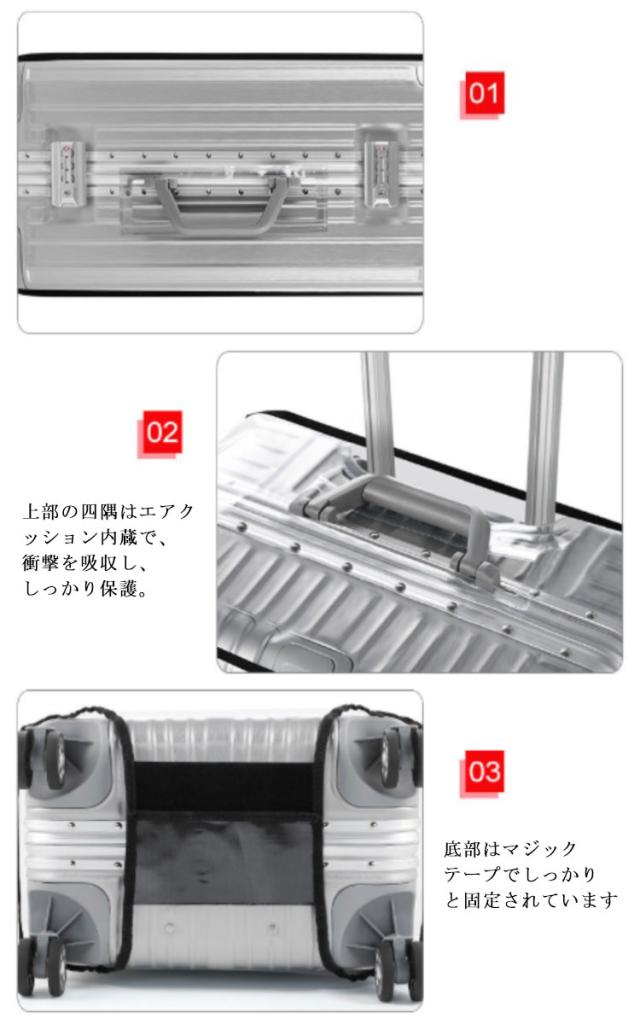 01

02

上部の四隅はエアクッション内蔵で、衝撃を吸収し、しっかり保護。

03

底部はマジックテープでしっかりと固定されています