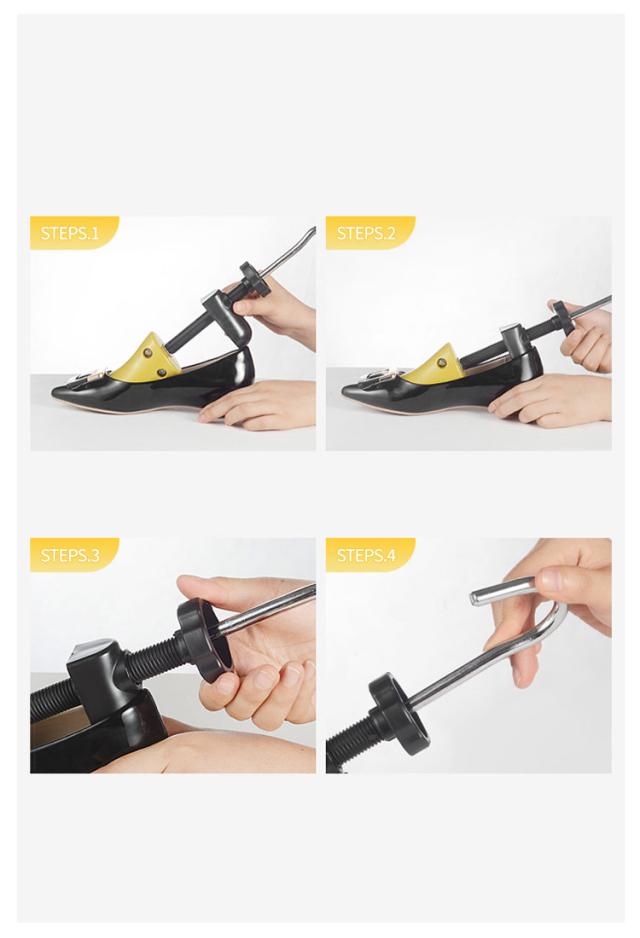 STEPS.1

STEPS.2

STEPS.3

STEPS.4