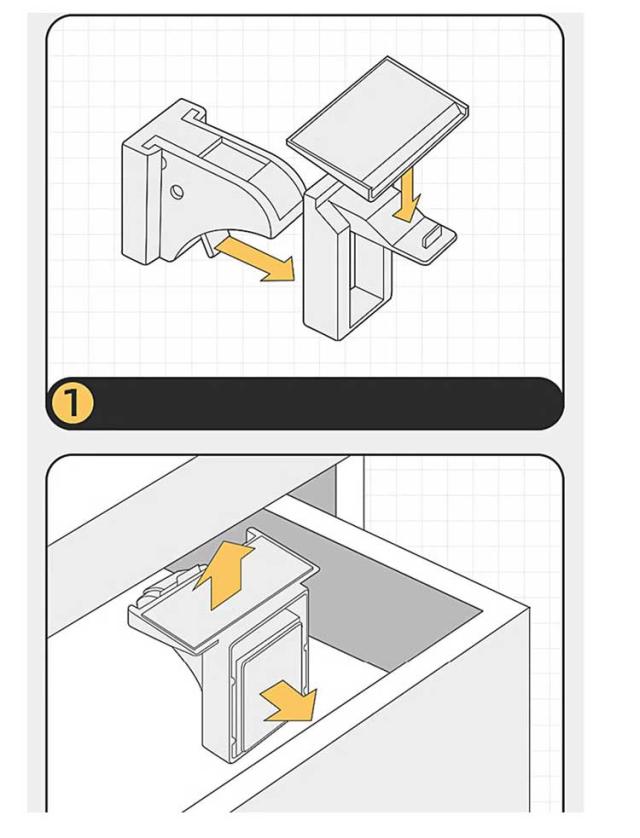 1