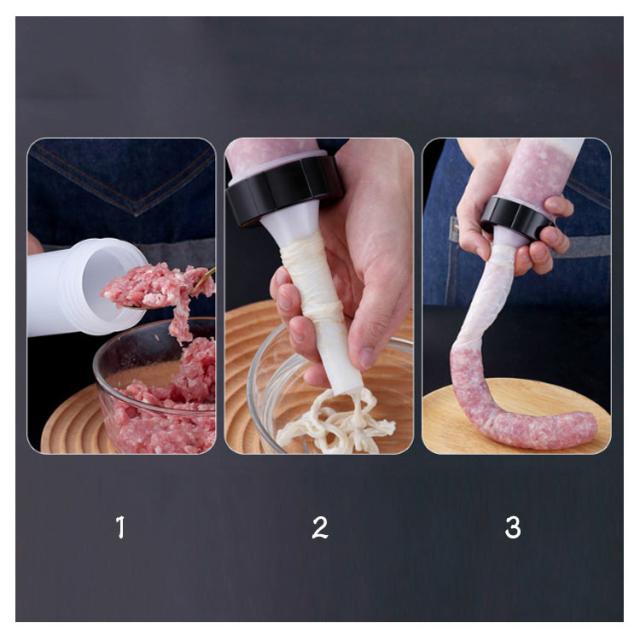 1

2

3