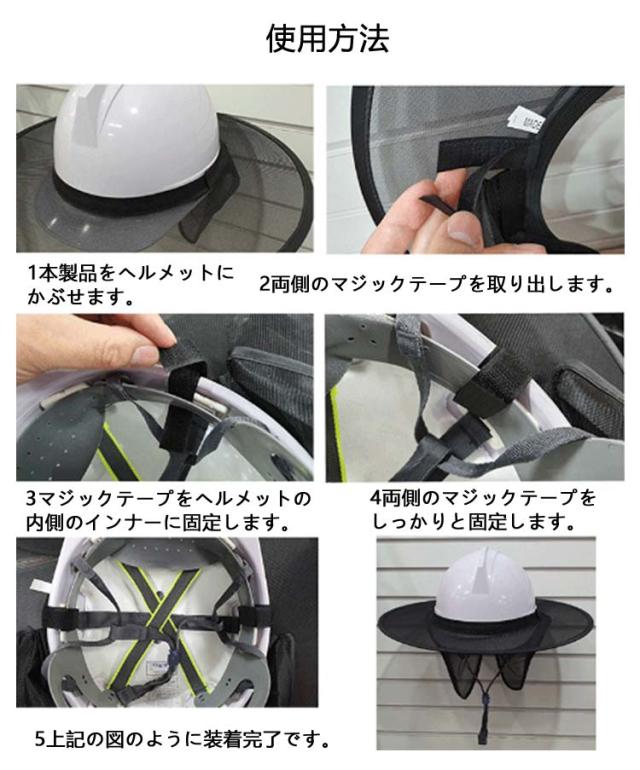 使用方法

1本製品をヘルメットにかぶせます。

2両側のマジックテープを取り出します。

3マジックテープをヘルメットの内側のインナーに固定します。

4両側のマジックテープをしっかりと固定します。

5上記の図のように装着完了です。