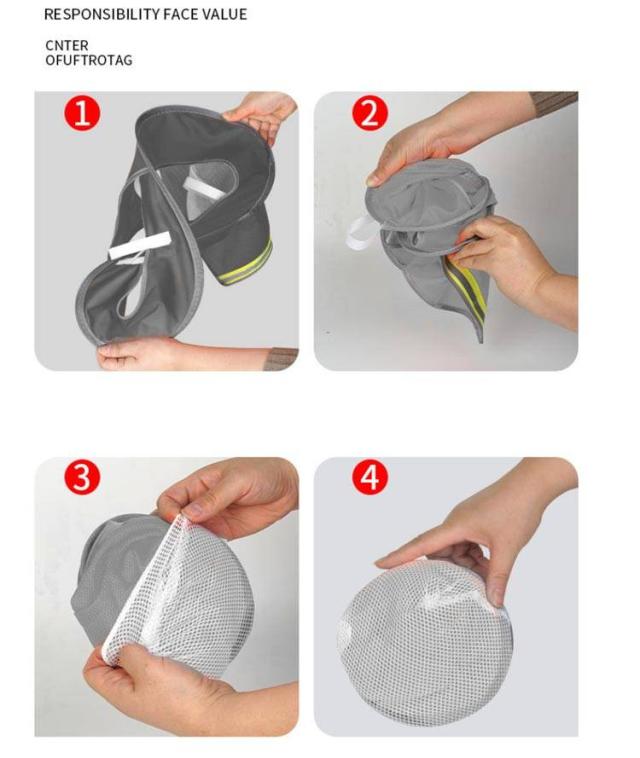 RESPONSIBILITY FACE VALUE

CNTER
OFUFTROTAG

1

2

3

4