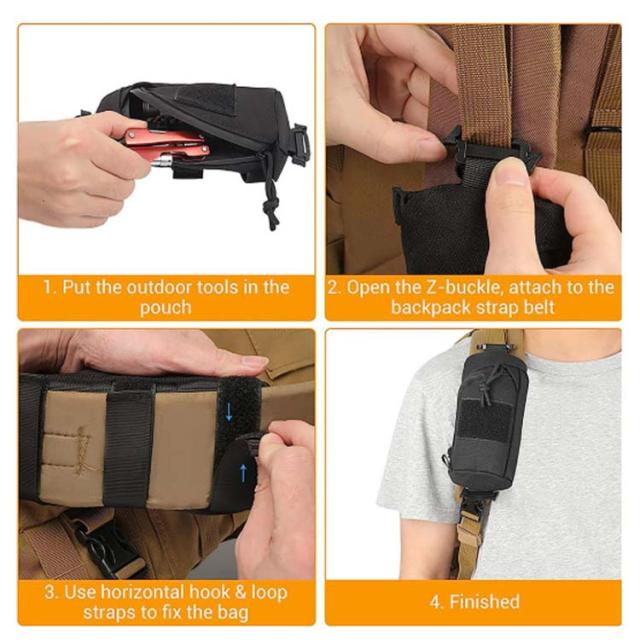 1. Put the outdoor tools in the pouch

2. Open the Z-buckle, attach to the backpack strap belt

3. Use horizontal hook & loop straps to fix the bag

4. Finished