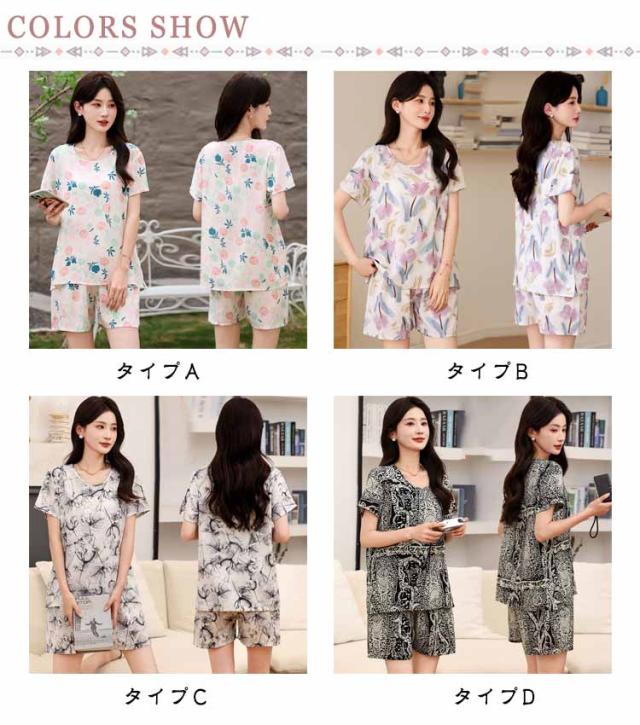 COLORS SHOW

タイプA

タイプB

タイプC

タイプD