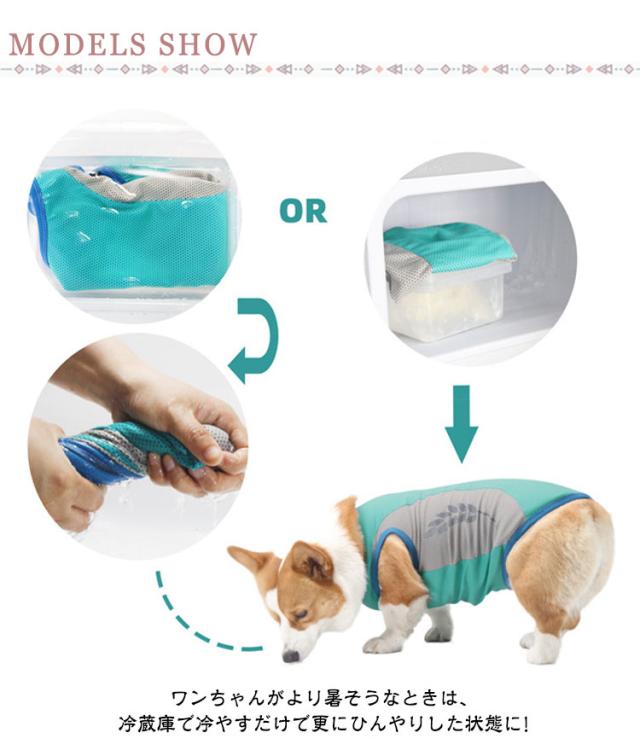 MODELS SHOW

OR

ワンちゃんがより暑そうなときは、
冷蔵庫で冷やすだけで更にひんやりした状態に!