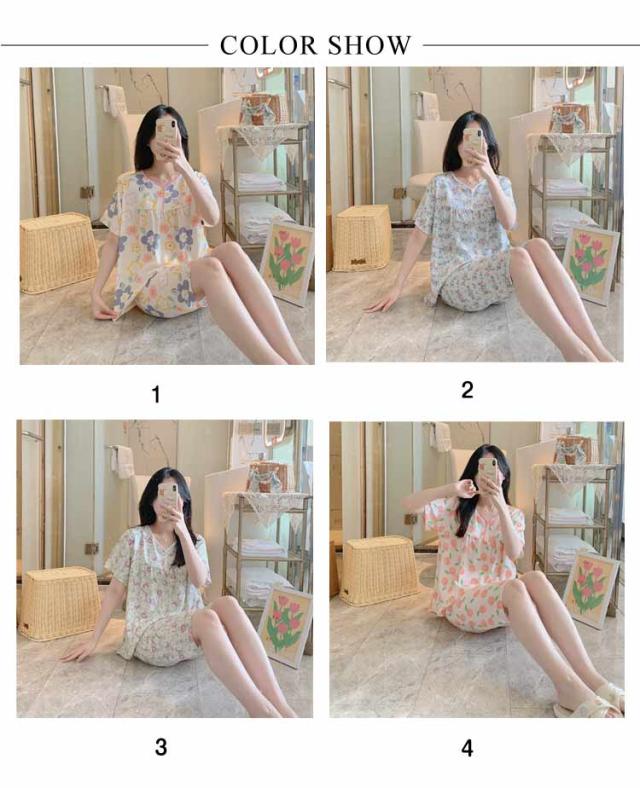 COLOR SHOW

1

2

3

4