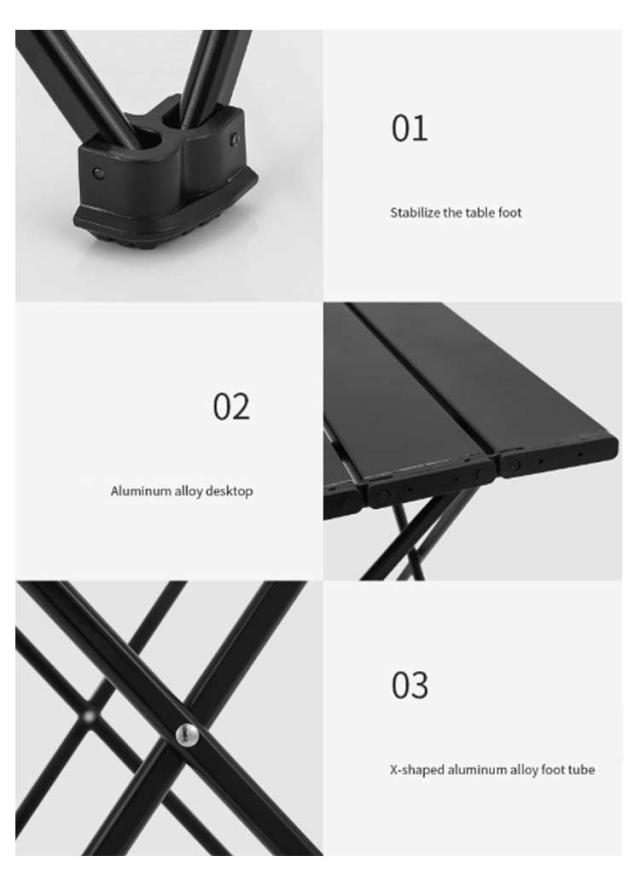 01

Stabilize the table foot

02

Aluminum alloy desktop

03

X-shaped aluminum alloy foot tube