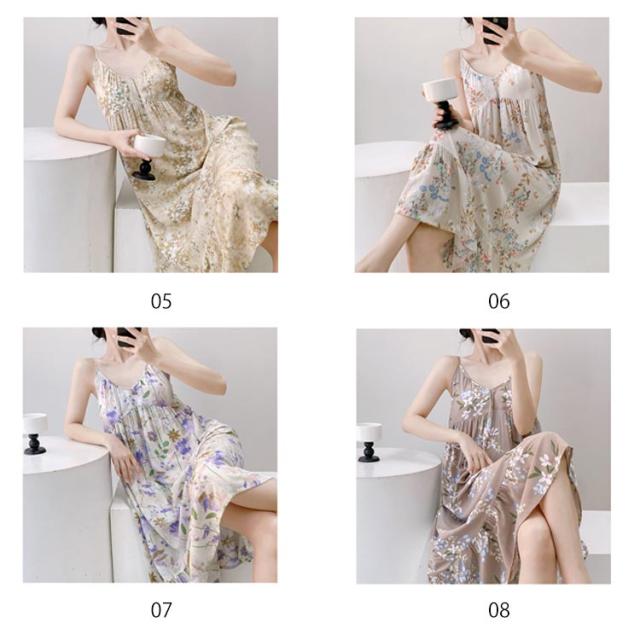 05

06

07

08