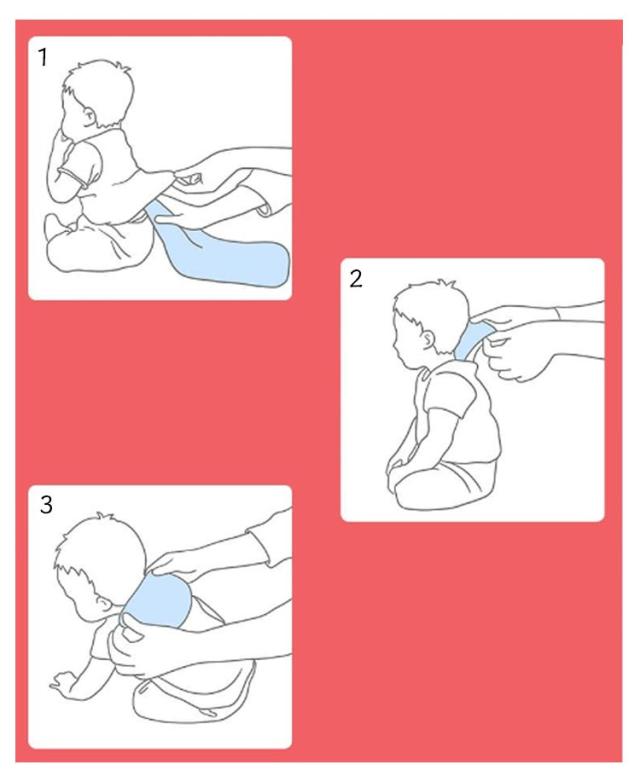 1

2

3