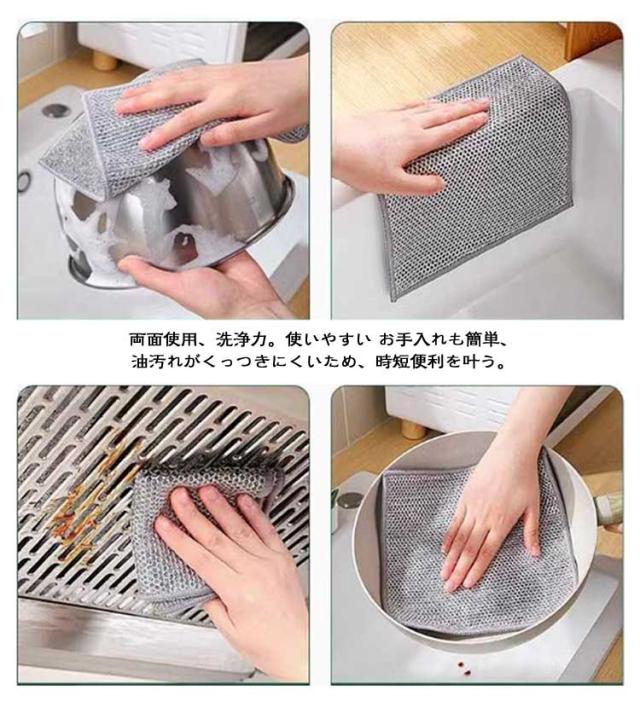 両面使用、洗浄力。使いやすい お手入れも簡単、
油汚れがくっつきにくいため、時短便利を叶う。