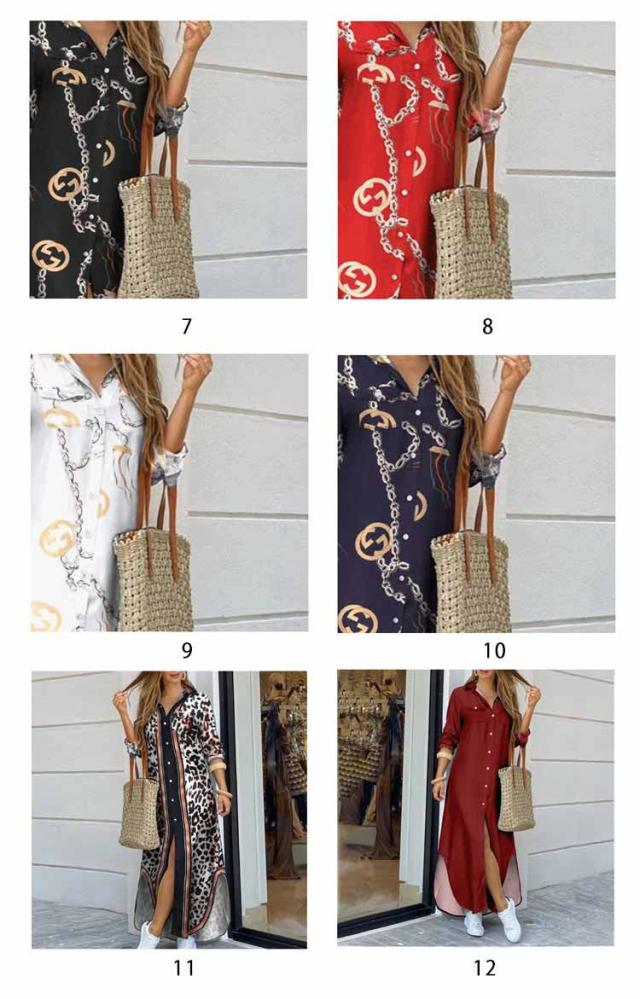 7

8

9

10

11

12