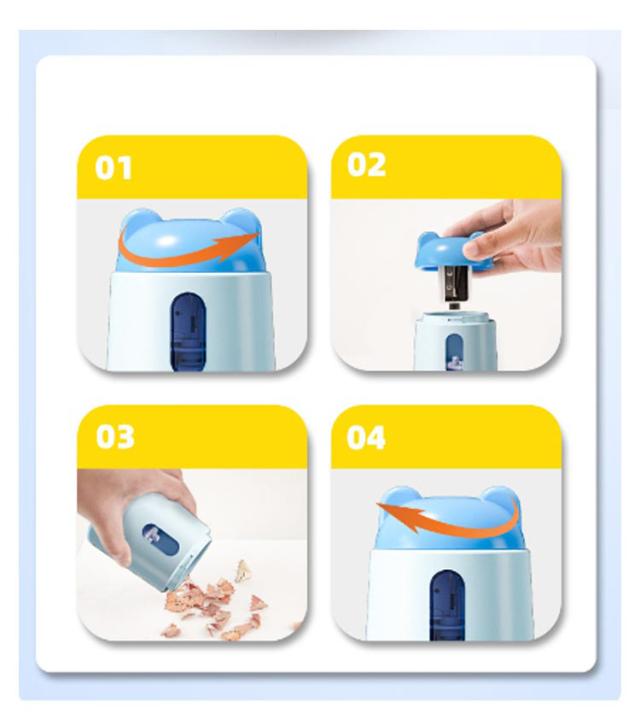 01

02

03

04