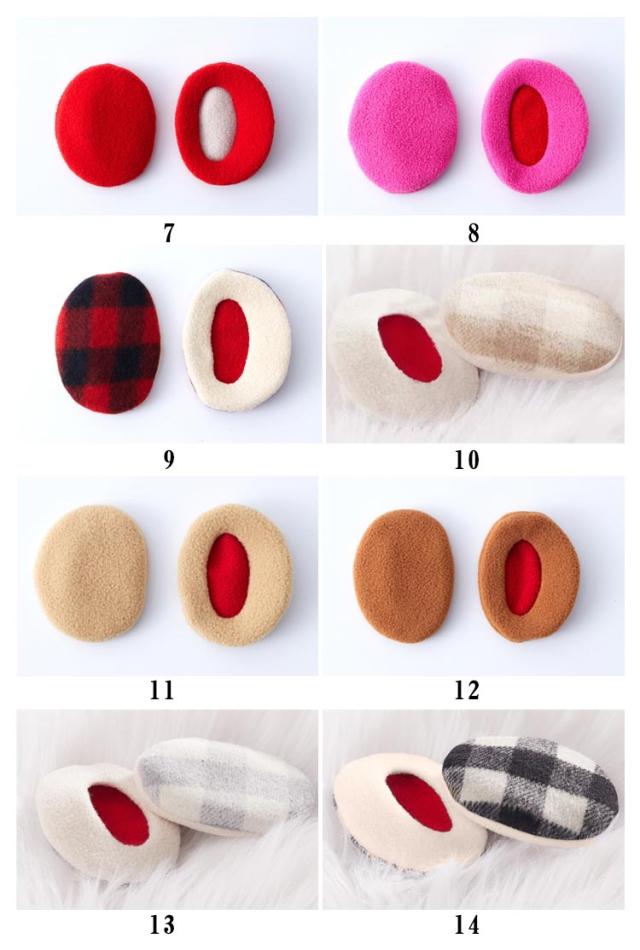 7

8

9

10

11

12

13

14