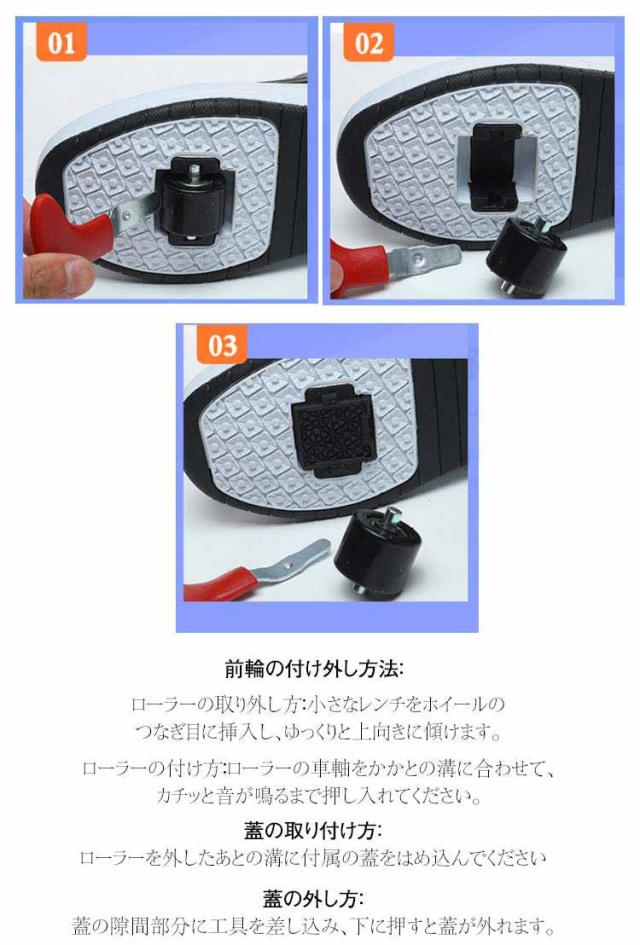 01

02

03

前輪の付け外し方法:

ローラーの取り外し方:小さなレンチをホイールのつなぎ目に挿入し、ゆっくりと上向きに傾けます。

ローラーの付け方:ローラーの車軸をかかとの溝に合わせて、カチッと音が鳴るまで押し入れてください。

蓋の取り付け方:

ローラーを外したあとの溝に付属の蓋をはめ込んでください

蓋の外し方:

蓋の隙間部分に工具を差し込み、下に押すと蓋が外れます。