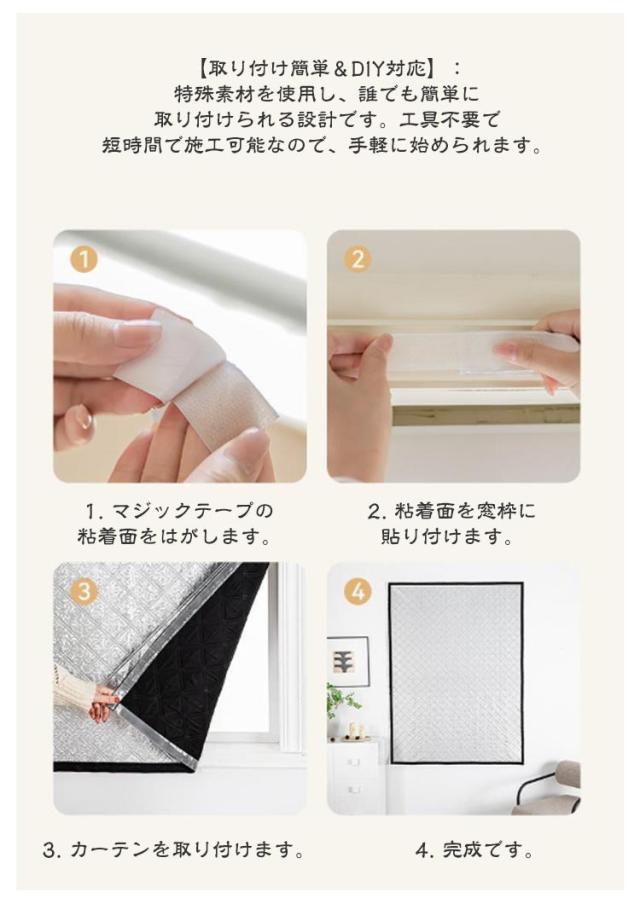 【取り付け簡単＆DIY対応】：
特殊素材を使用し、誰でも簡単に
取り付けられる設計です。工具不要で
短時間で施工可能なので、手軽に始められます。

1

2

1. マジックテープの
粘着面をはがします。

2. 粘着面を窓枠に
貼り付けます。

3

4

3. カーテンを取り付けます。

4. 完成です。