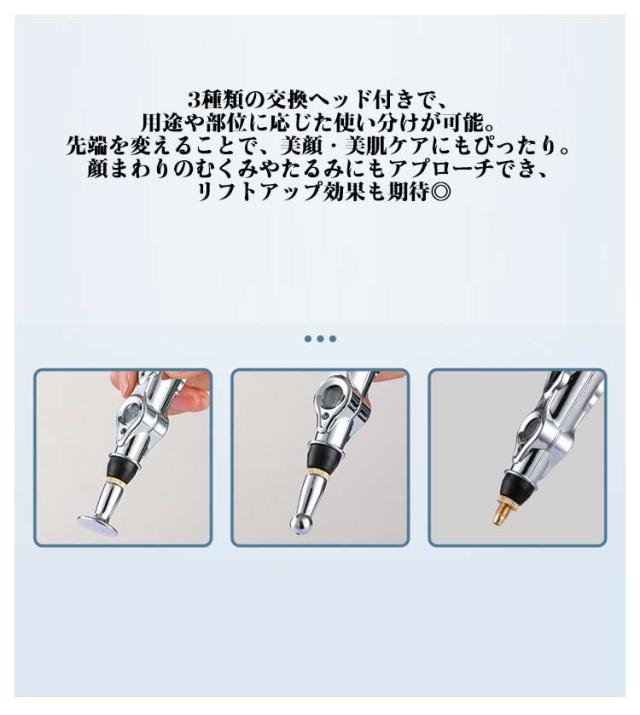 3種類の交換ヘッド付きで、
用途や部位に応じた使い分けが可能。
先端を変えることで、美顔・美肌ケアにもぴったり。
顔まわりのむくみやたるみにもアプローチでき、
リフトアップ効果も期待◎