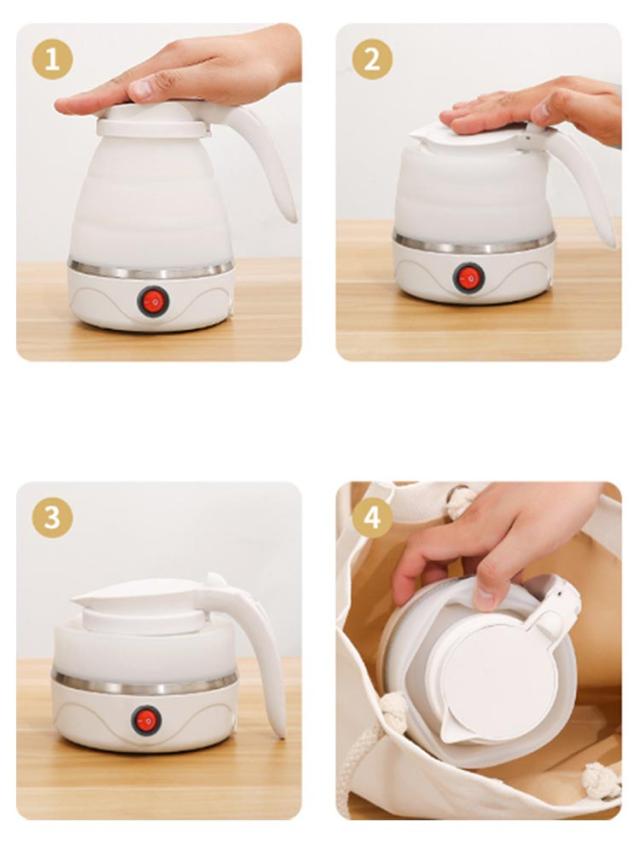 1

2

3

4