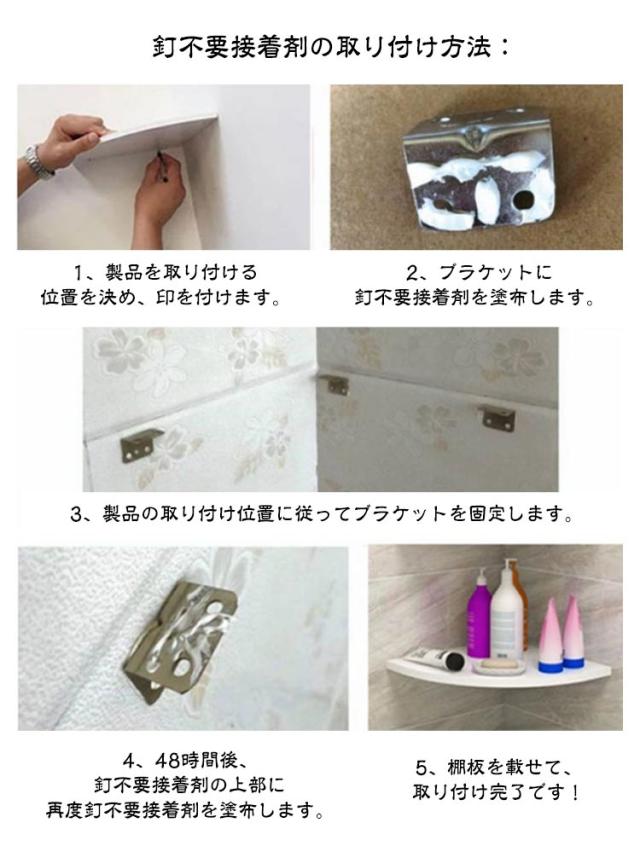 釘不要接着剤の取り付け方法：

1、製品を取り付ける位置を決め、印を付けます。

2、ブラケットに釘不要接着剤を塗布します。

3、製品の取り付け位置に従ってブラケットを固定します。

4、48時間後、釘不要接着剤の上部に再度釘不要接着剤を塗布します。

5、棚板を載せて、取り付け完了です！