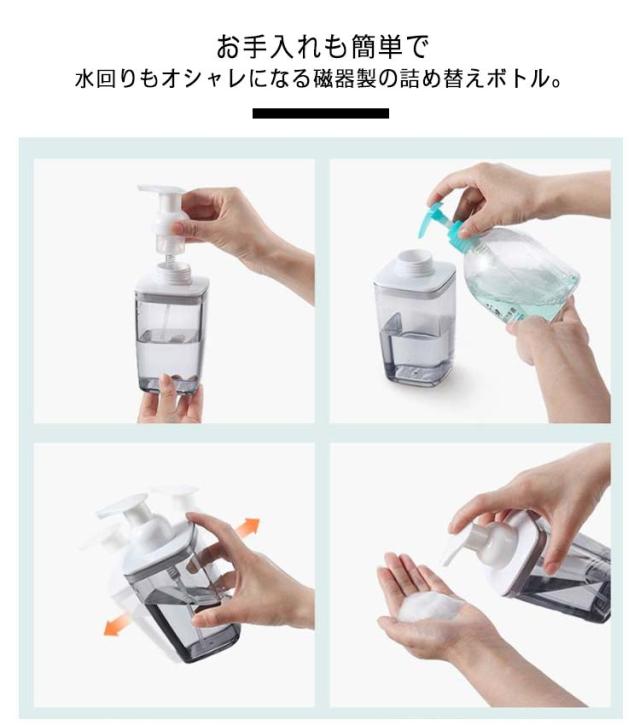 お手入れも簡単で
水回りもオシャレになる磁器製の詰め替えボトル。