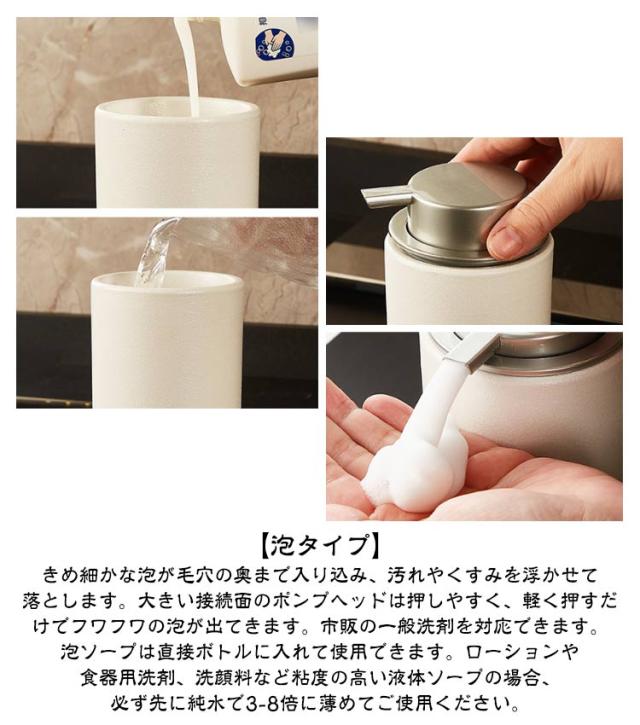 【泡タイプ】

きめ細かな泡が毛穴の奥まで入り込み、汚れやくすみを浮かせて落とします。大きい接続面のポンプヘッドは押しやすく、軽く押すだけでフワフワの泡が出てきます。市販の一般洗剤を対応できます。泡ソープは直接ボトルに入れて使用できます。ローションや食器用洗剤、洗顔料など粘度の高い液体ソープの場合、必ず先に純水で3-8倍に薄めてご使用ください。