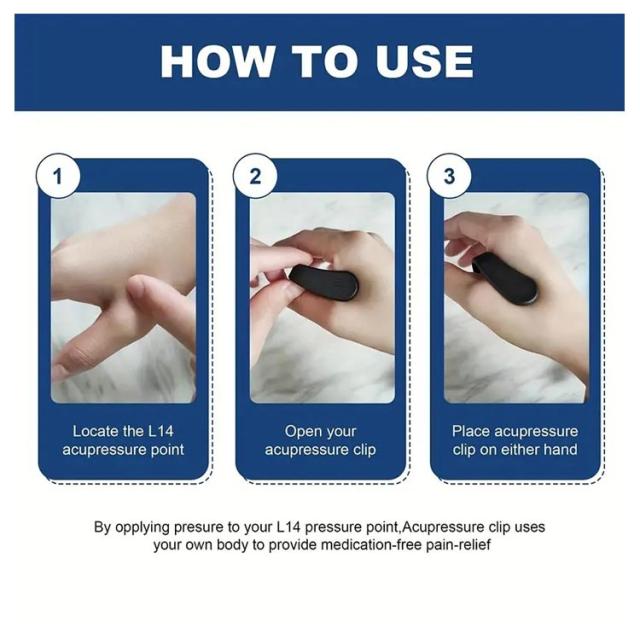 HOW TO USE

1

Locate the L14 acupressure point

2

Open your acupressure clip

3

Place acupressure clip on either hand

By opplying presure to your L14 pressure point,Acupressure clip uses your own body to provide medication-free pain-relief