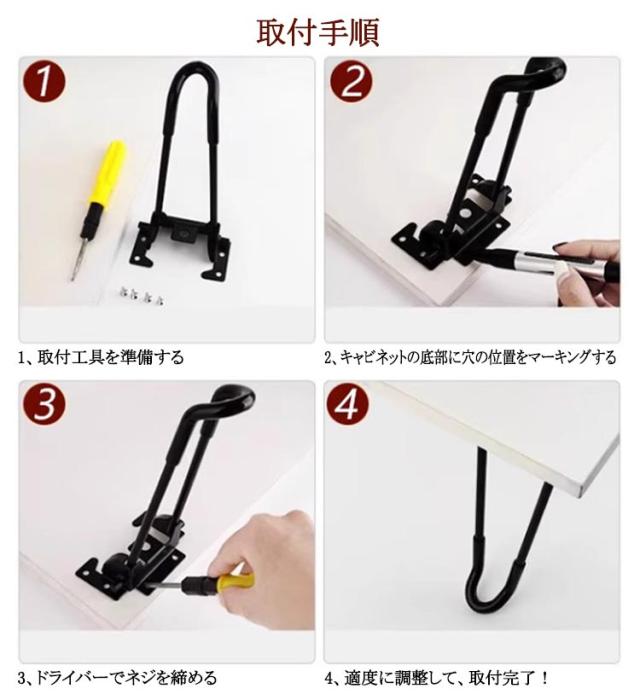 取付手順

1

1、取付工具を準備する

2

2、キャビネットの底部に穴の位置をマーキングする

3

3、ドライバーでネジを締める

4

4、適度に調整して、取付完了！