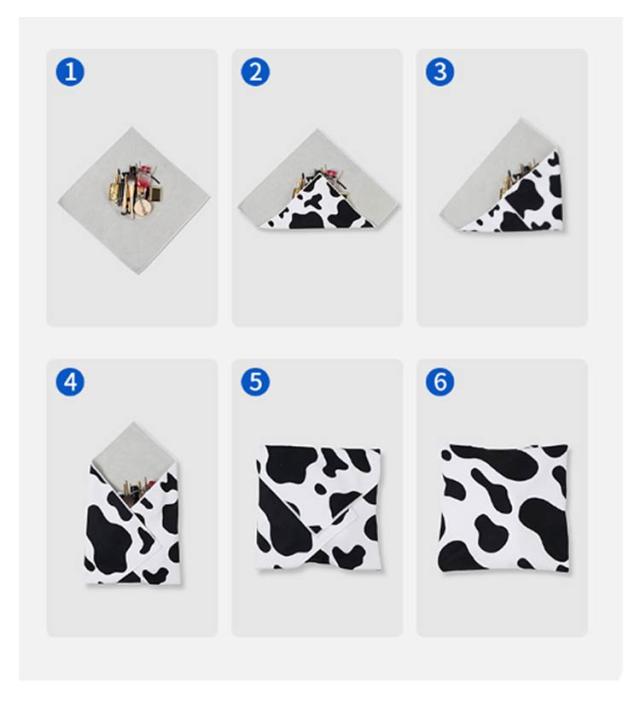 1
2
3
4
5
6