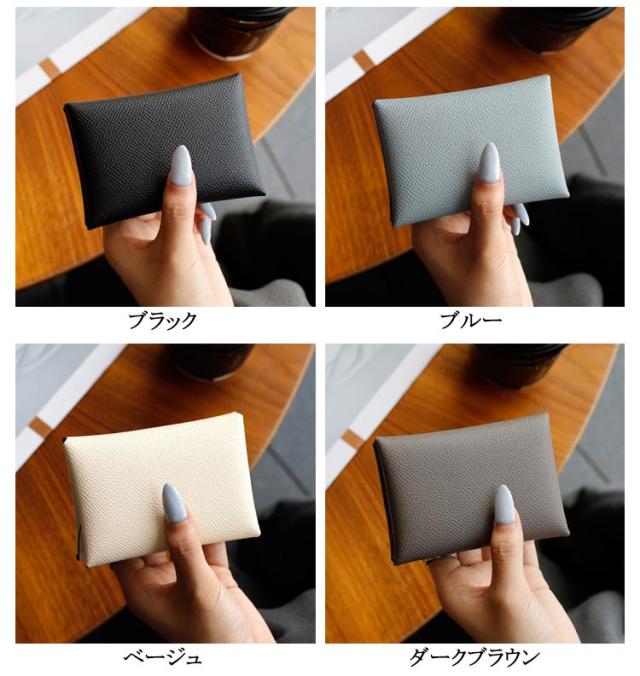 ブラック

ブルー

ベージュ

ダークブラウン