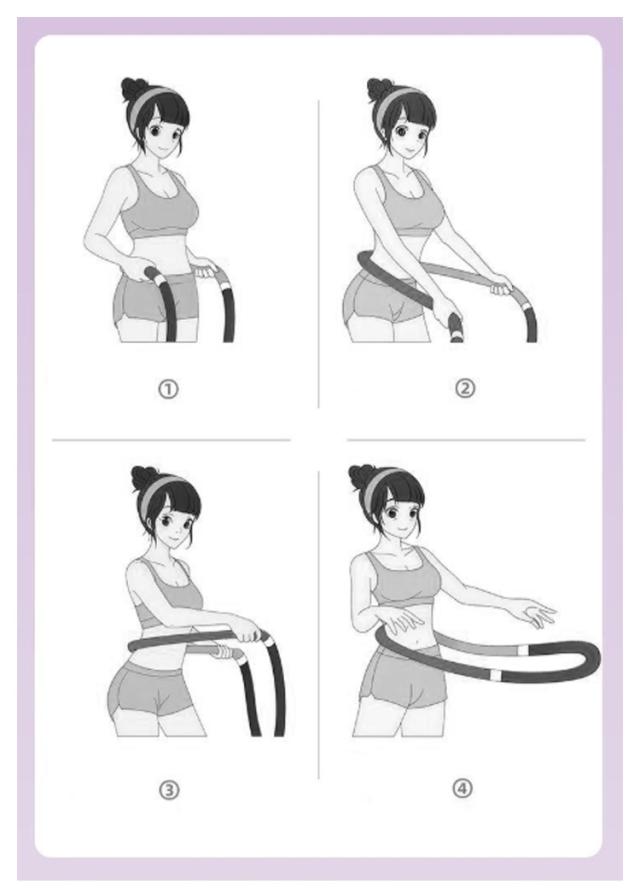 ①

②

③

④