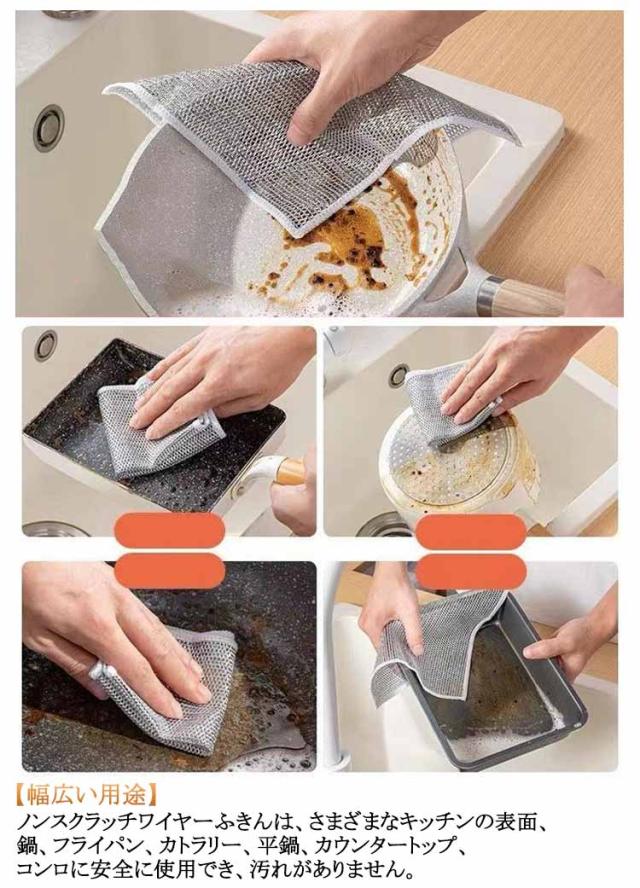 【幅広い用途】
ノンスクラッチワイヤーふきんは、さまざまなキッチンの表面、鍋、フライパン、カトラリー、平鍋、カウンタートップ、コンロに安全に使用でき、汚れがありません。