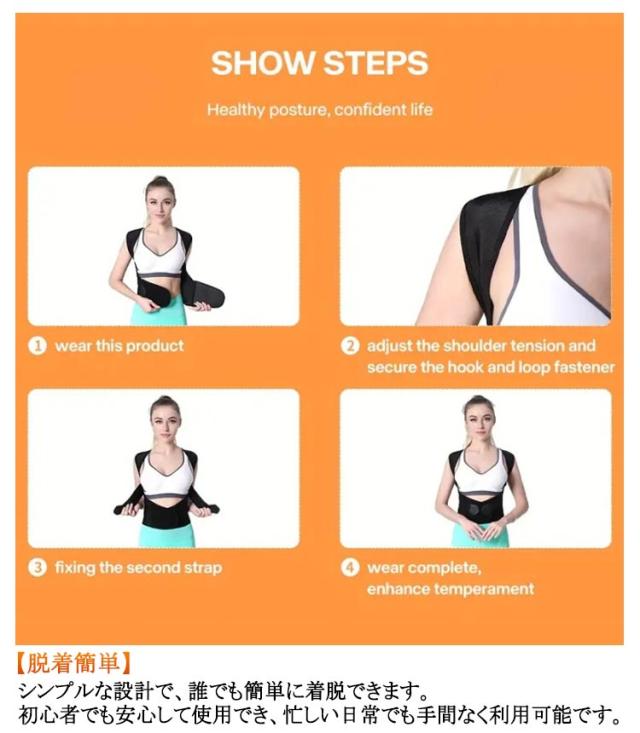 SHOW STEPS

Healthy posture, confident life

1 wear this product

2 adjust the shoulder tension and secure the hook and loop fastener

3 fixing the second strap

4 wear complete, enhance temperament

【脱着簡単】
シンプルな設計で、誰でも簡単に着脱できます。
初心者でも安心して使用でき、忙しい日常でも手間なく利用可能です。