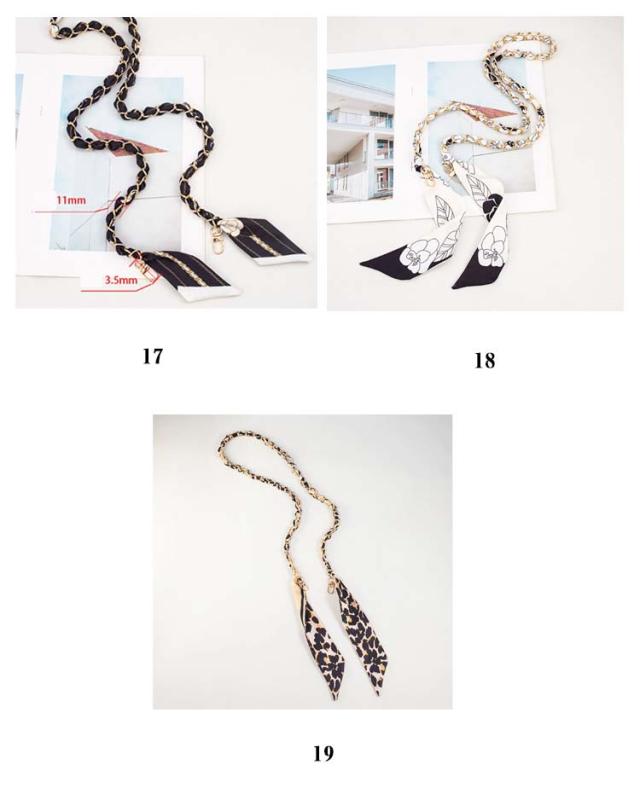 11mm
3.5mm

17

18

19