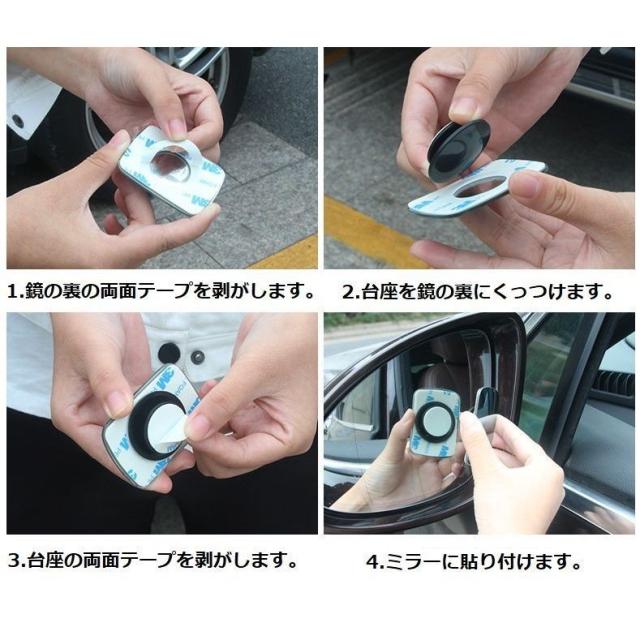 1.鏡の裏の両面テープを剥がします。

2.台座を鏡の裏にくっつけます。

3.台座の両面テープを剥がします。

4.ミラーに貼り付けます。