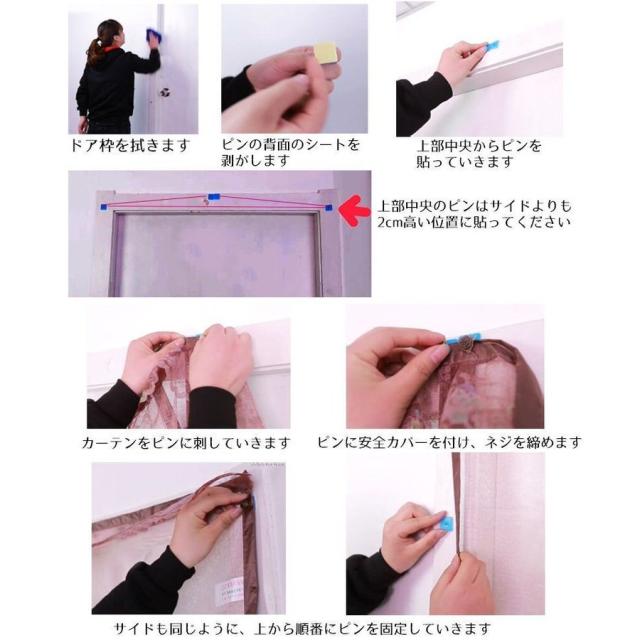 ドア枠を拭きます

ピンの背面のシートを剥がします

上部中央からピンを貼っていきます

上部中央のピンはサイドよりも2cm高い位置に貼ってください

カーテンをピンに刺していきます

ピンに安全カバーを付け、ネジを締めます

サイドも同じように、上から順番にピンを固定していきます