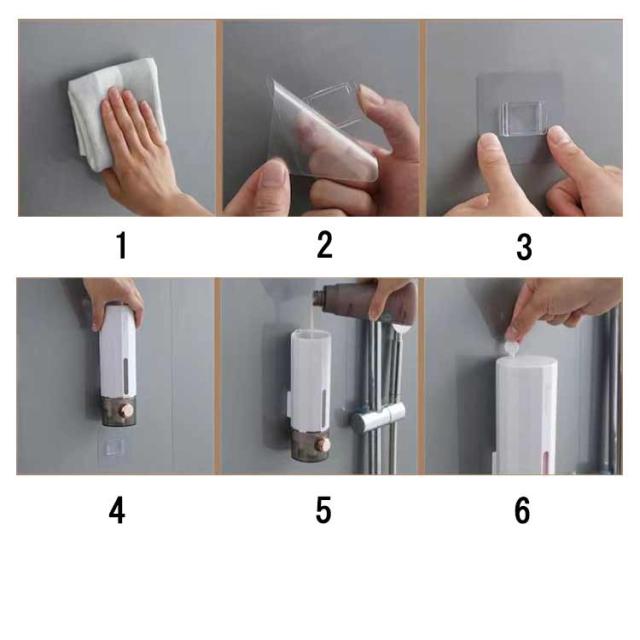 1 2 3

4 5 6