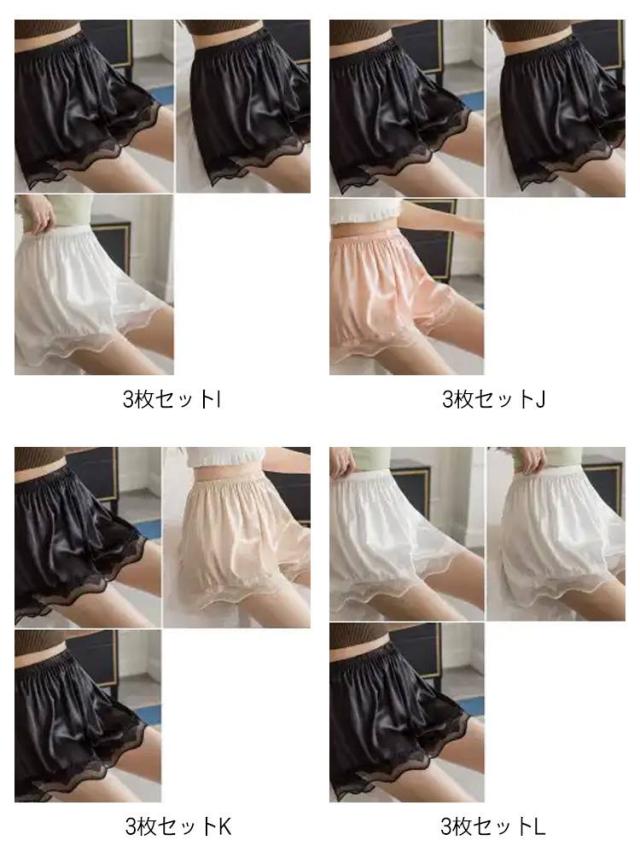 3枚セットI

3枚セットJ

3枚セットK

3枚セットL