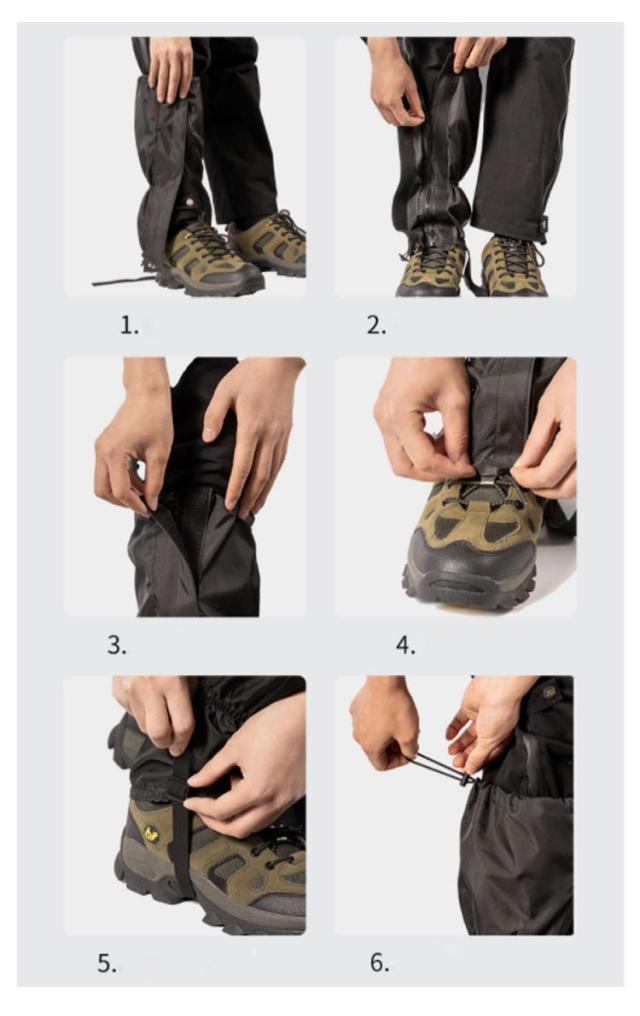 1.

2.

3.

4.

5.

6.