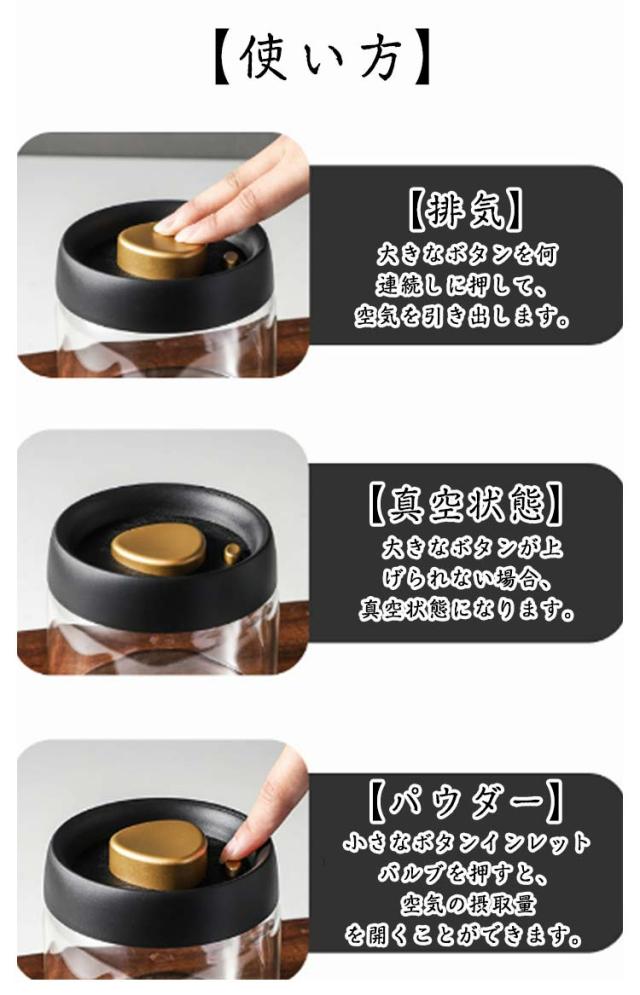 【使い方】

【排気】
大きなボタンを何連続しに押して、空気を引き出します。

【真空状態】
大きなボタンが上げられない場合、真空状態になります。

【パウダー】
小さなボタンインレットバルブを押すと、空気の摂取量を開くことができます。