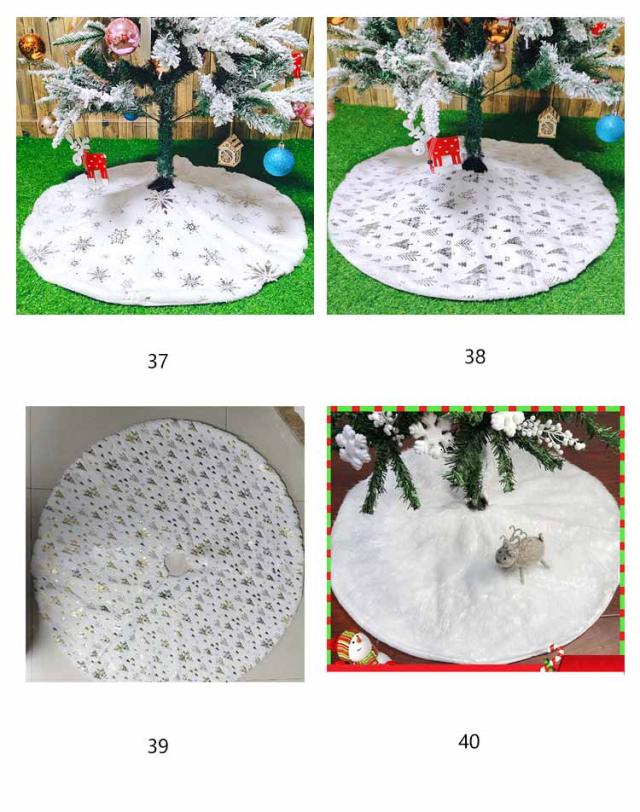 37

38

39

40