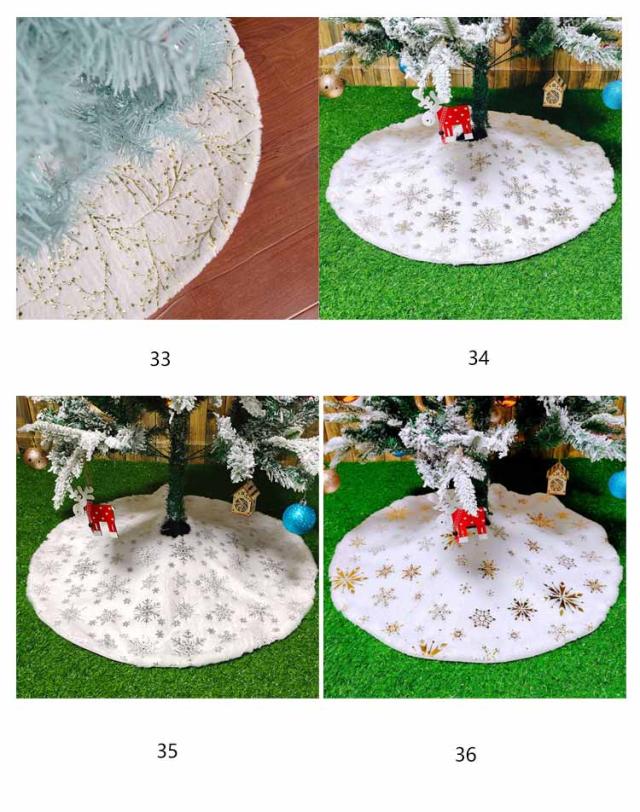 33

34

35

36