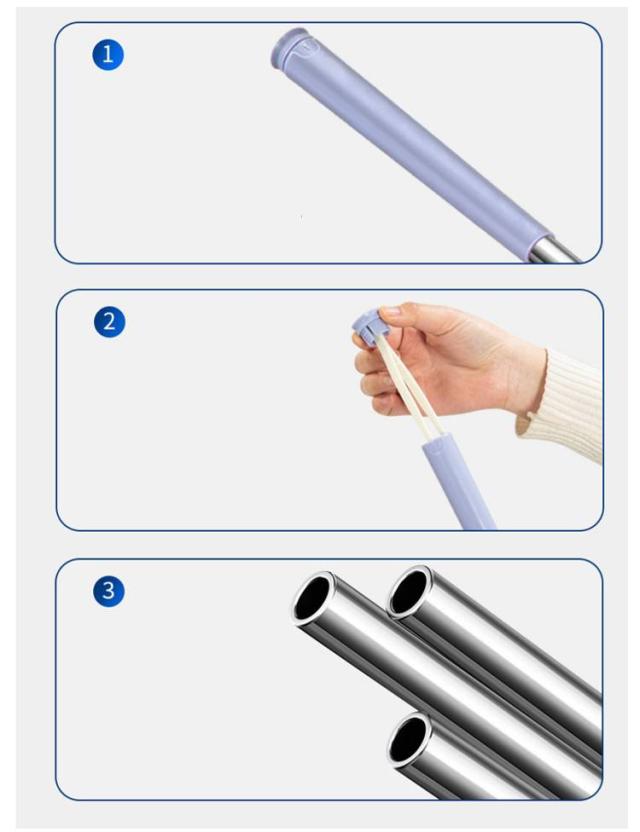 1

2

3