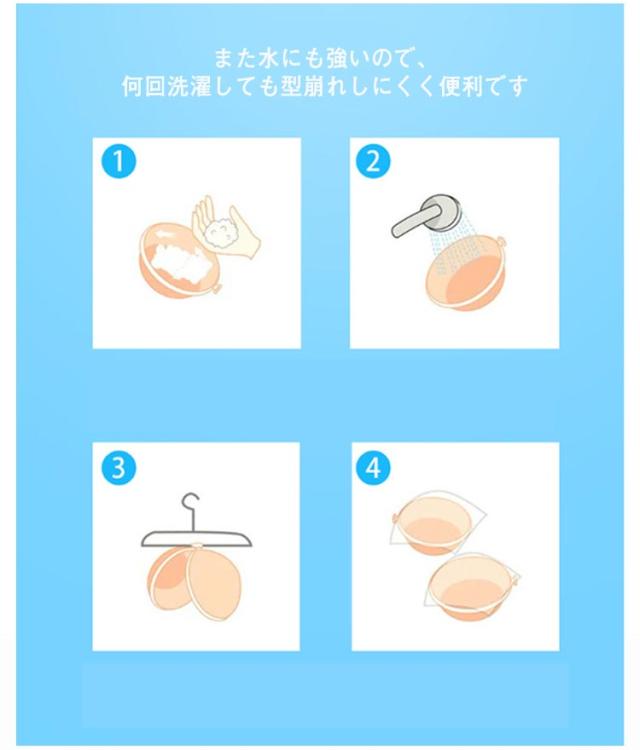 また水にも強いので、
何回洗濯しても型崩れしにくく便利です

1

2

3

4