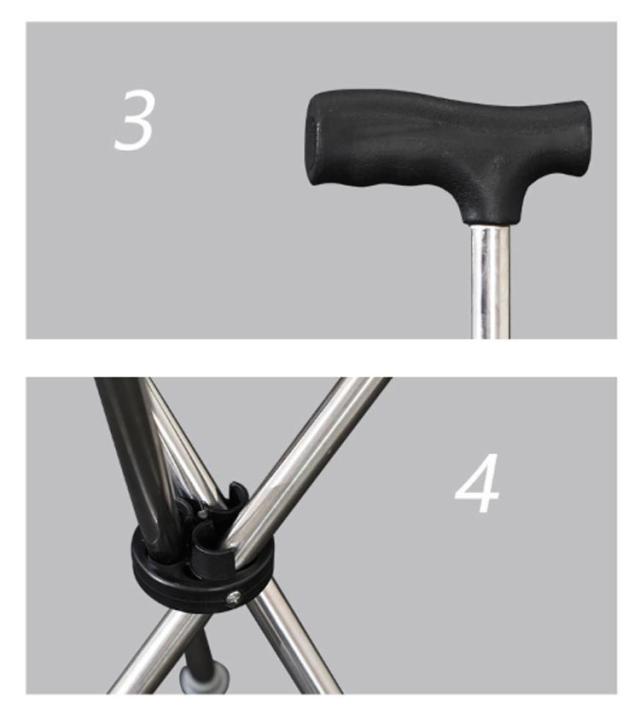 3

4