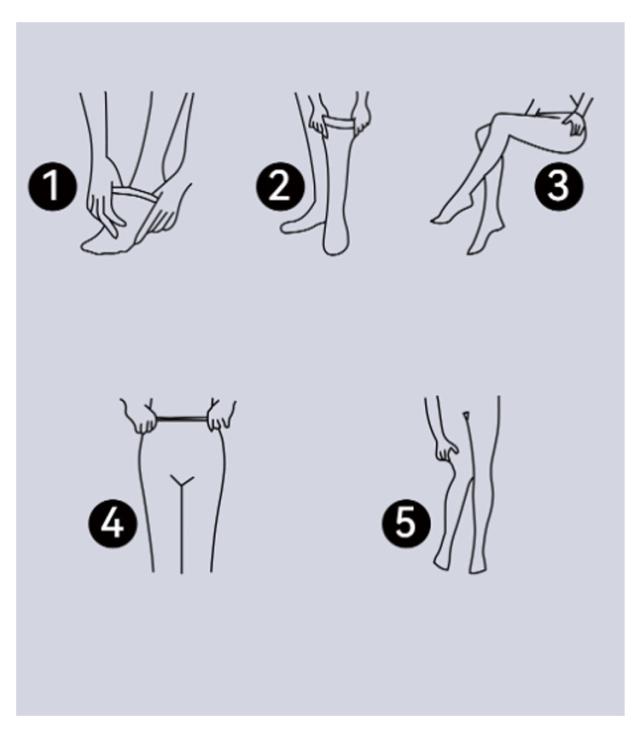 1
2
3
4
5