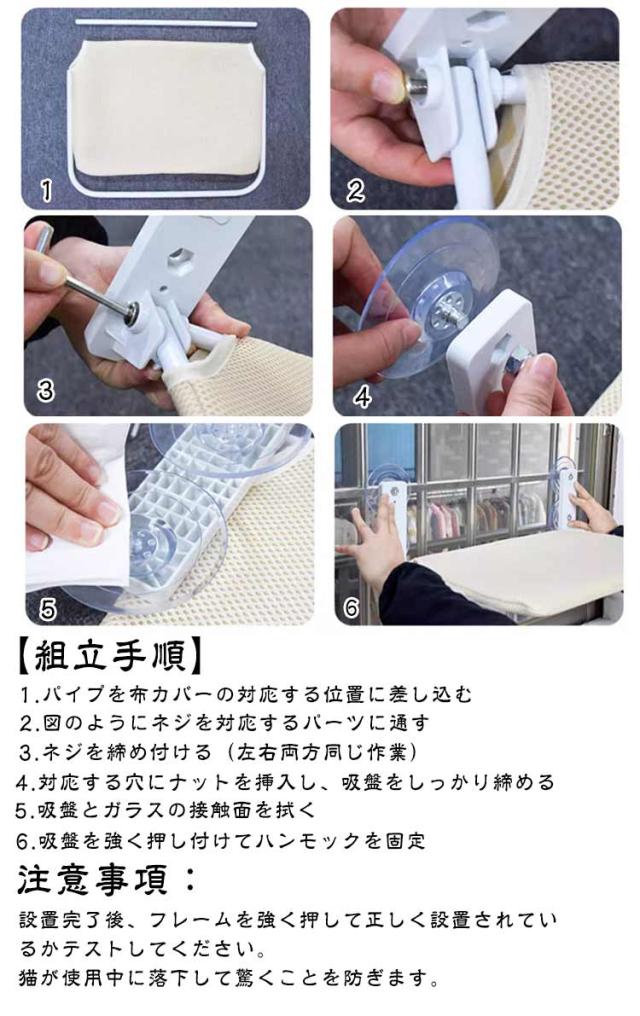 1

2

3

4

5

6

【組立手順】

1.パイプを布カバーの対応する位置に差し込む

2.図のようにネジを対応するパーツに通す

3.ネジを締め付ける（左右両方同じ作業）

4.対応する穴にナットを挿入し、吸盤をしっかり締める

5.吸盤とガラスの接触面を拭く

6.吸盤を強く押し付けてハンモックを固定

注意事項：

設置完了後、フレームを強く押して正しく設置されているかテストしてください。
猫が使用中に落下して驚くことを防ぎます。